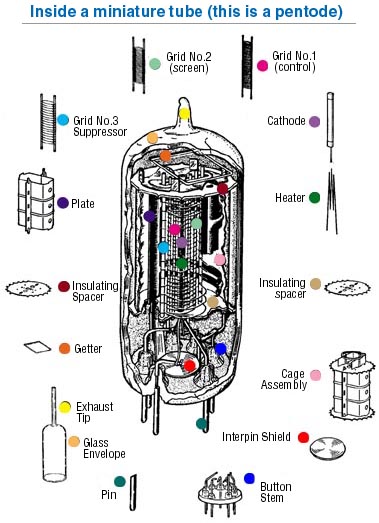 Inside a miniature tube (this is a pentode)

Grid No.2 (screen)

Grid No.1 (control)

Grid No.3 Suppressor

Cathode

Plate

Heater

Insulating Spacer

Insulating spacer

Getter

Cage Assembly

Exhaust Tip

Glass Envelope

Interpin Shield

Pin

Button Stem